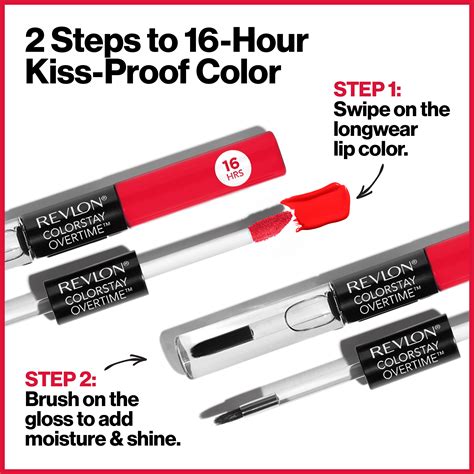 2 Steps to 16-Hour Kiss-Proof Color

STEP 1:
Swipe on the longwear lip color.

16 HRS

REVLON®
COLORSTAY
OVERTIME™

REVLON®
COLORSTAY
OVERTIME™

REVLON®
COLORSTAY
OVERTIME™

REVLON®
COLORSTAY
OVERTIME™

STEP 2:
Brush on the gloss to add moisture & shine.