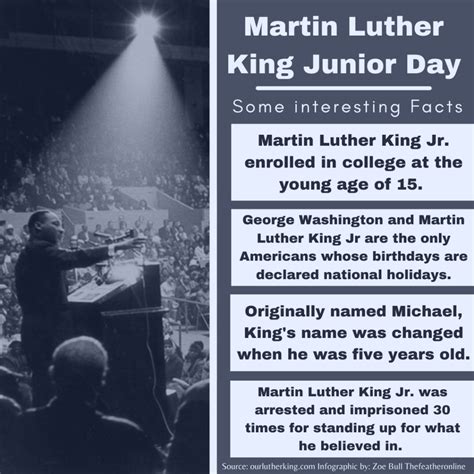 Martin Luther King Junior Day

Some interesting Facts

Martin Luther King Jr. enrolled in college at the young age of 15.

George Washington and Martin Luther King Jr are the only Americans whose birthdays are declared national holidays.

Originally named Michael, King's name was changed when he was five years old.

Martin Luther King Jr. was arrested and imprisoned 30 times for standing up for what he believed in.

Source: ourlutherking.com Infographic by: Zoe Bull Thefeatheronline