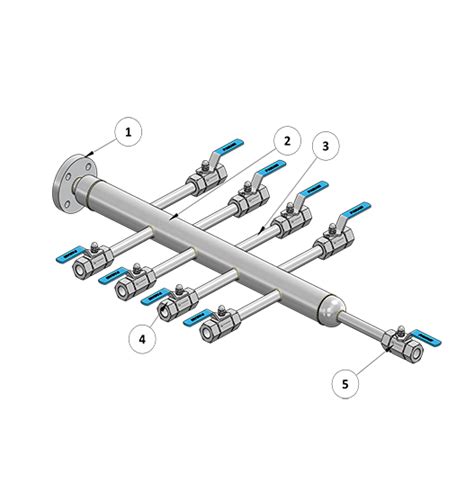 1
2
3
4
5