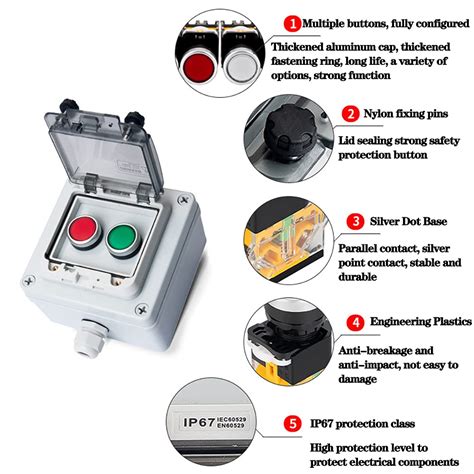 1 Multiple buttons, fully configured

Thickened aluminum cap, thickened fastening ring, long life, a variety of options, strong function

2 Nylon fixing pins

Lid sealing strong safety protection button

3 Silver Dot Base

Parallel contact, silver point contact, stable and durable

4 Engineering Plastics

Anti-breakage and anti-impact, not easy to damage

IP67 IEC60529 EN60529

5 IP67 protection class

High protection level to protect electrical components