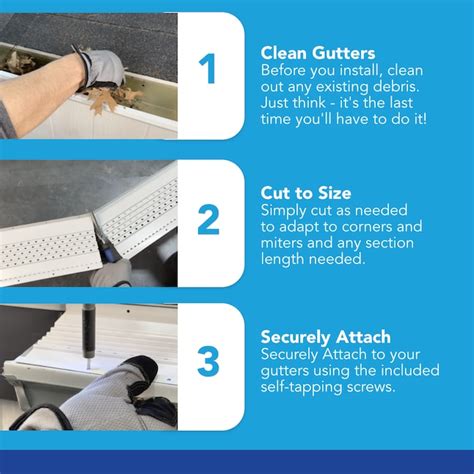 1

Clean Gutters
Before you install, clean out any existing debris. Just think - it's the last time you'll have to do it!

2

Cut to Size
Simply cut as needed to adapt to corners and miters and any section length needed.

3

Securely Attach
Securely Attach to your gutters using the included self-tapping screws.