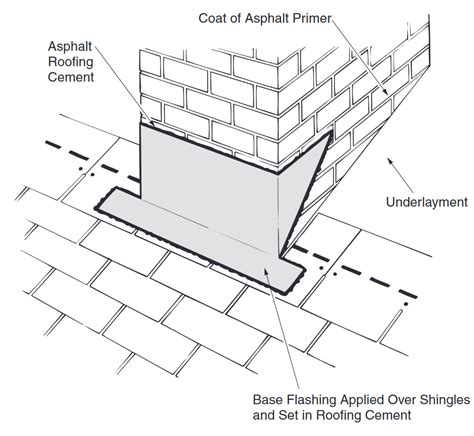 Coat of Asphalt Primer

Asphalt Roofing Cement

Underlayment

Base Flashing Applied Over Shingles and Set in Roofing Cement