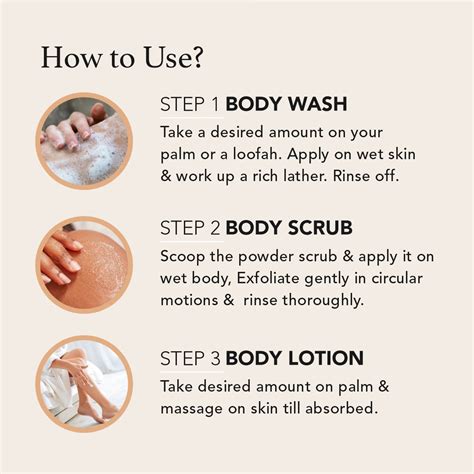 How to Use?

STEP 1 BODY WASH
Take a desired amount on your palm or a loofah. Apply on wet skin & work up a rich lather. Rinse off.

STEP 2 BODY SCRUB
Scoop the powder scrub & apply it on wet body, Exfoliate gently in circular motions &  rinse thoroughly.

STEP 3 BODY LOTION
Take desired amount on palm & massage on skin till absorbed.