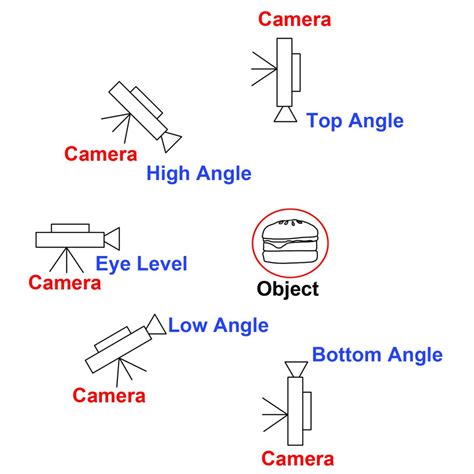 Camera
Top Angle
Camera
High Angle
Eye Level
Camera
Object
Low Angle
Camera
Bottom Angle
Camera