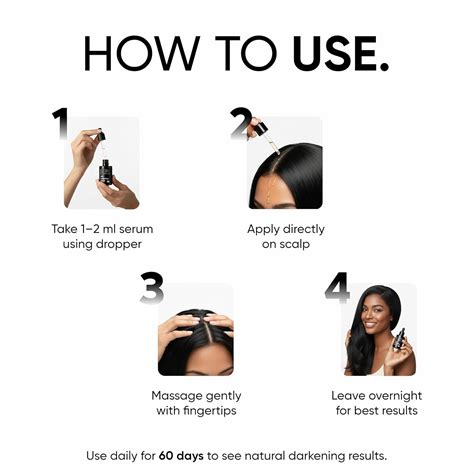 HOW TO USE.

1

Take 1–2 ml serum using dropper

2

Apply directly on scalp

3

Massage gently with fingertips

4

Leave overnight for best results

Use daily for 60 days to see natural darkening results.