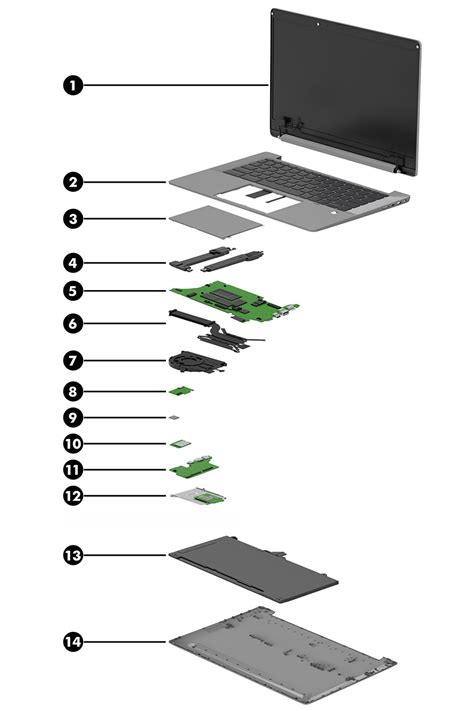 1
2
3
4
5
6
7
8
9
10
11
12
13
14