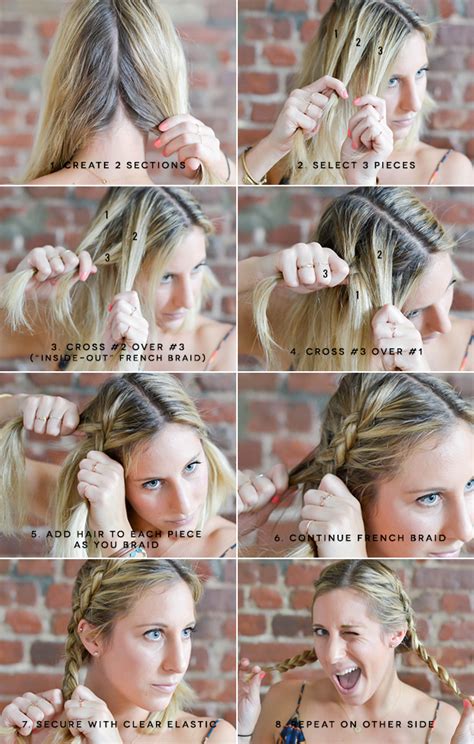 1. CREATE 2 SECTIONS

1
2
3
2. SELECT 3 PIECES

1
2
3
3. CROSS #2 OVER #3
("INSIDE-OUT" FRENCH BRAID)

2
3
1
4. CROSS #3 OVER #1

5. ADD HAIR TO EACH PIECE AS YOU BRAID

6. CONTINUE FRENCH BRAID

7. SECURE WITH CLEAR ELASTIC

8. REPEAT ON OTHER SIDE