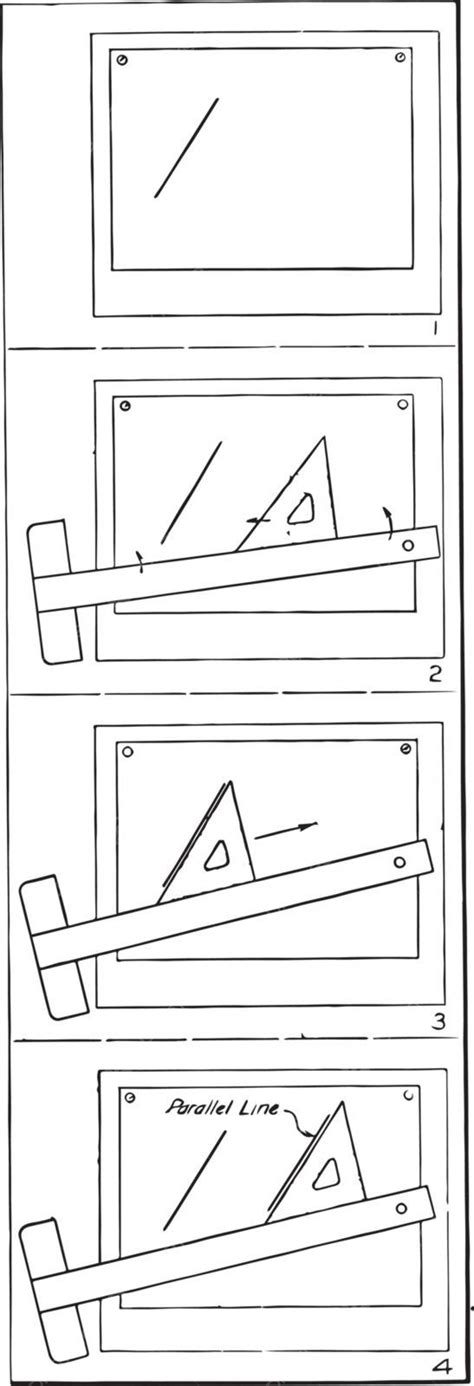 1

2

3

Parallel Line

4