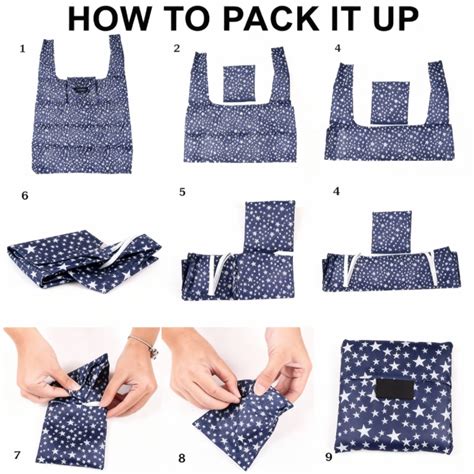 HOW TO PACK IT UP

1

2

4

6

5

4

7

8

9