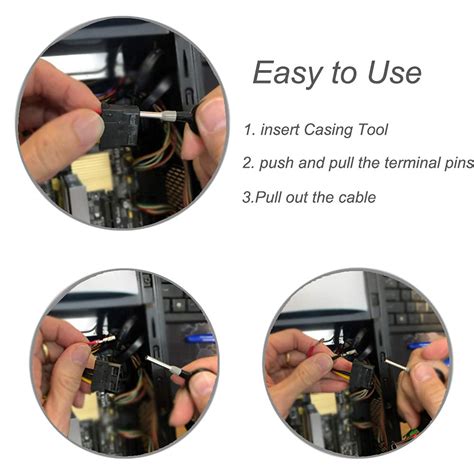 Easy to Use

1. insert Casing Tool

2. push and pull the terminal pins

3.Pull out the cable