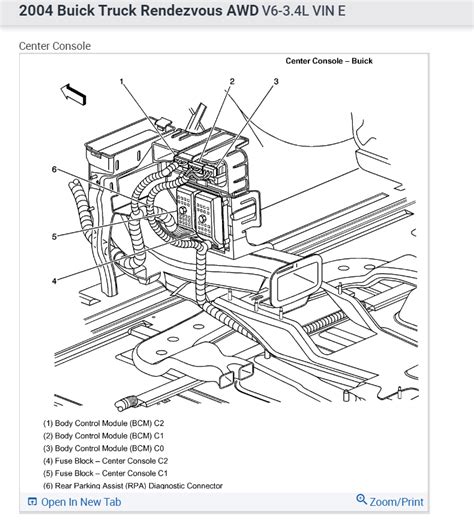 2004 Buick Truck Rendezvous AWD V6-3.4L VIN E

Center Console

Center Console – Buick

1
2
3
6
5
4

(1) Body Control Module (BCM) C2
(2) Body Control Module (BCM) C1
(3) Body Control Module (BCM) C0
(4) Fuse Block – Center Console C2
(5) Fuse Block – Center Console C1
(6) Rear Parking Assist (RPA) Diagnostic Connector

Open In New Tab
Zoom/Print