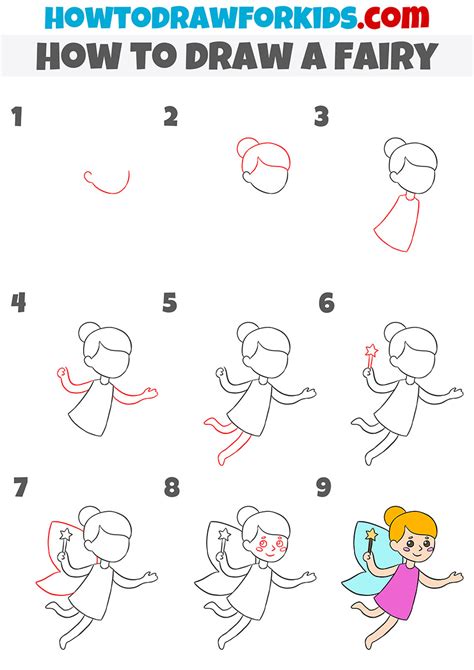 HOWTODRAWFORKIDS.com
HOW TO DRAW A FAIRY

1
2
3
4
5
6
7
8
9