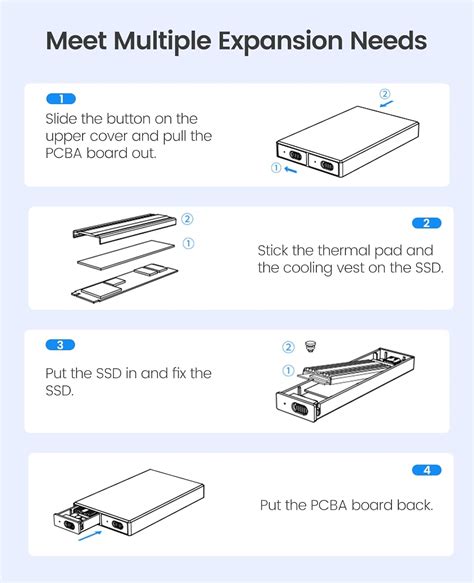 Meet Multiple Expansion Needs

1

Slide the button on the upper cover and pull the PCBA board out.

②

①

②

①

2

Stick the thermal pad and the cooling vest on the SSD.

3

Put the SSD in and fix the SSD.

②

①

4

Put the PCBA board back.