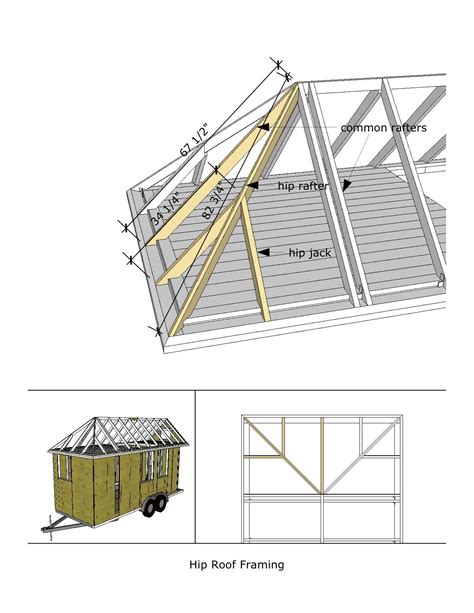 67 1/2"
34 1/4"
82 3/4"
common rafters
hip rafter
hip jack

Hip Roof Framing