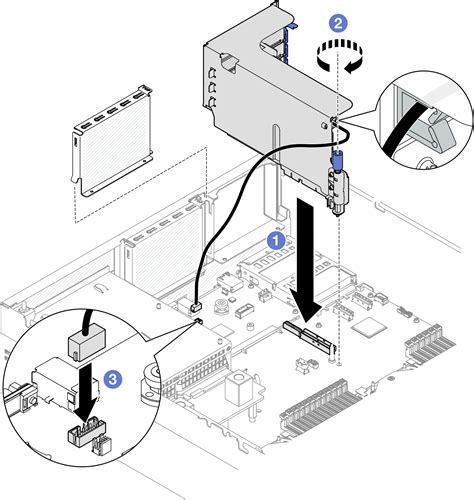 2
1
3