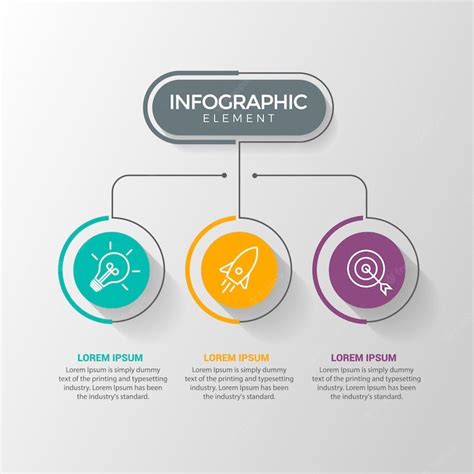 INFOGRAPHIC
ELEMENT

LOREM IPSUM
Lorem Ipsum is simply dummy text of the printing and typesetting industry. Lorem Ipsum has been the industry's standard.

LOREM IPSUM
Lorem Ipsum is simply dummy text of the printing and typesetting industry. Lorem Ipsum has been the industry's standard.

LOREM IPSUM
Lorem Ipsum is simply dummy text of the printing and typesetting industry. Lorem Ipsum has been the industry's standard.