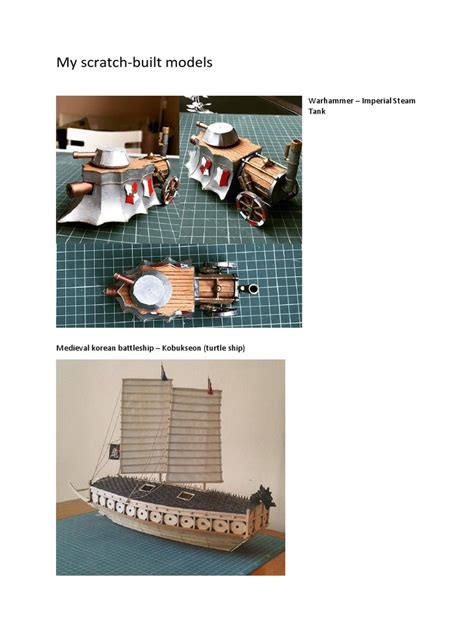 My scratch-built models

Warhammer – Imperial Steam Tank

Medieval korean battleship – Kobukseon (turtle ship)