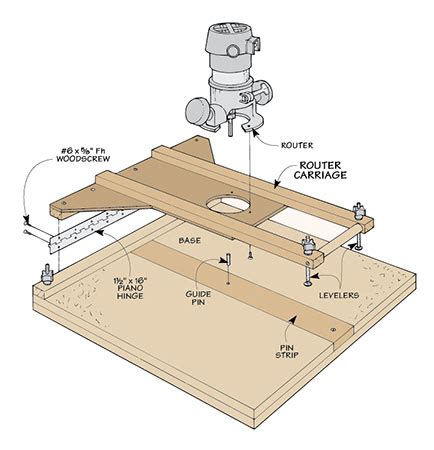 ROUTER

#6 x ⅝" Fh WOODSCREW

ROUTER CARRIAGE

BASE

1½" x 16" PIANO HINGE

GUIDE PIN

LEVELERS

PIN STRIP