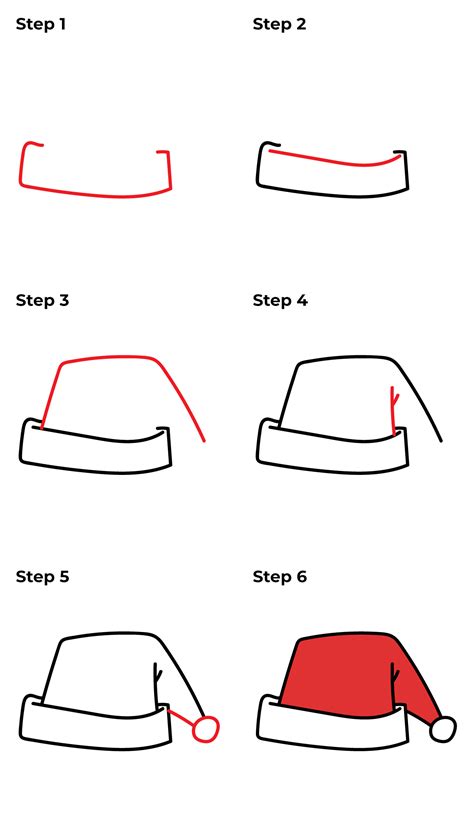 Step 1

Step 2

Step 3

Step 4

Step 5

Step 6