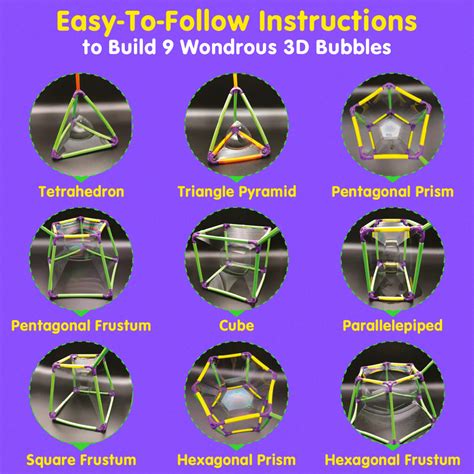 Easy-To-Follow Instructions
to Build 9 Wondrous 3D Bubbles

Tetrahedron

Triangle Pyramid

Pentagonal Prism

Pentagonal Frustum

Cube

Parallelepiped

Square Frustum

Hexagonal Prism

Hexagonal Frustum