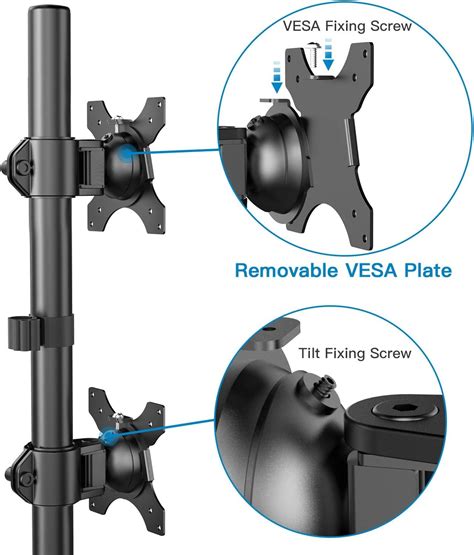 VESA Fixing Screw

Removable VESA Plate

Tilt Fixing Screw