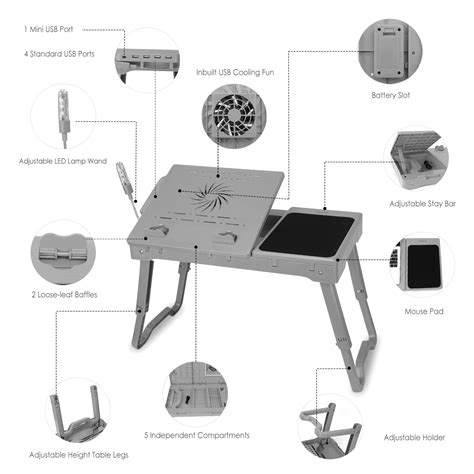 1 Mini USB Port

4 Standard USB Ports

Inbuilt USB Cooling Fun

Battery Slot

Adjustable LED Lamp Wand

Adjustable Stay Bar

2 Loose-leaf Baffles

Mouse Pad

5 Independent Compartments

Adjustable Holder

Adjustable Height Table Legs