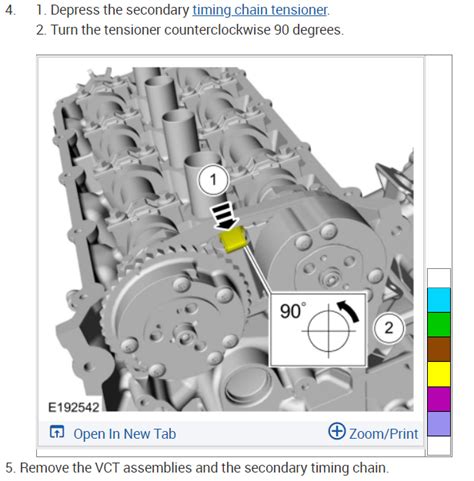 4. 1. Depress the secondary timing chain tensioner.
2. Turn the tensioner counterclockwise 90 degrees.

1

90°

2

E192542

Open In New Tab

Zoom/Print

5. Remove the VCT assemblies and the secondary timing chain.