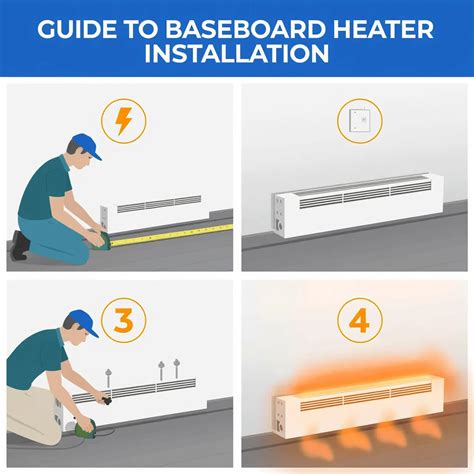 GUIDE TO BASEBOARD HEATER INSTALLATION

3

4