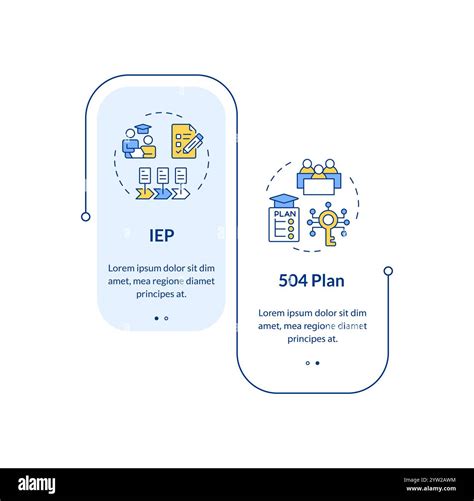 IEP

Lorem ipsum dolor sit dim amet, mea regione diamet principes at.

PLAN

504 Plan

Lorem ipsum dolor sit dim amet, mea regione diamet principes at.

alamy

Image ID: 2YW2AWM
www.alamy.com