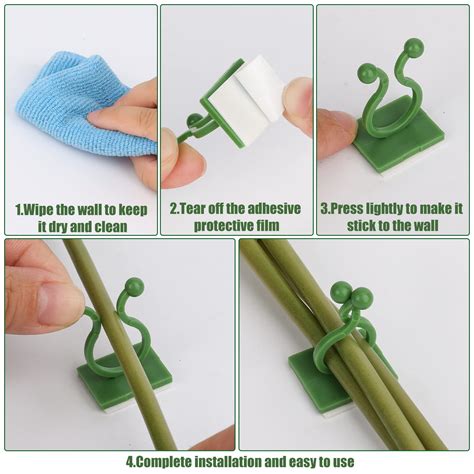 1.Wipe the wall to keep it dry and clean

2.Tear off the adhesive protective film

3.Press lightly to make it stick to the wall

4.Complete installation and easy to use