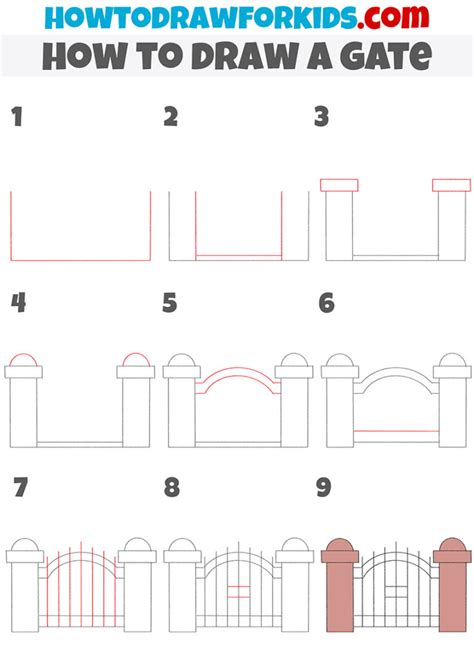 HOWTODRAWFORKIDS.com

HOW TO DRAW A GATE

1

2

3

4

5

6

7

8

9