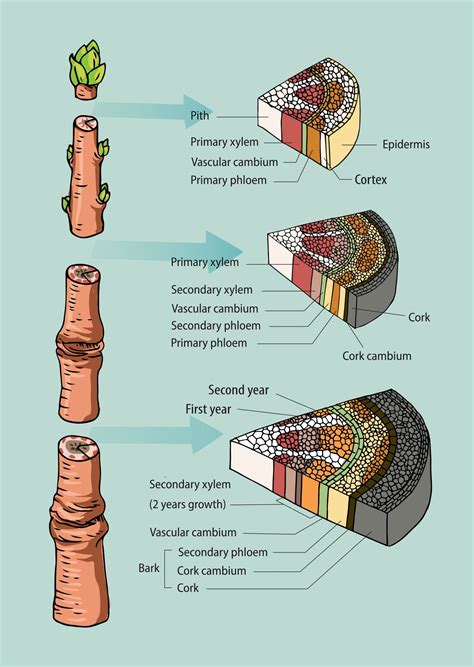 Pith
Primary xylem
Vascular cambium
Primary phloem
Epidermis
Cortex

Primary xylem
Secondary xylem
Vascular cambium
Secondary phloem
Primary phloem
Cork
Cork cambium

Second year
First year
Secondary xylem
(2 years growth)
Vascular cambium
Bark
Secondary phloem
Cork cambium
Cork