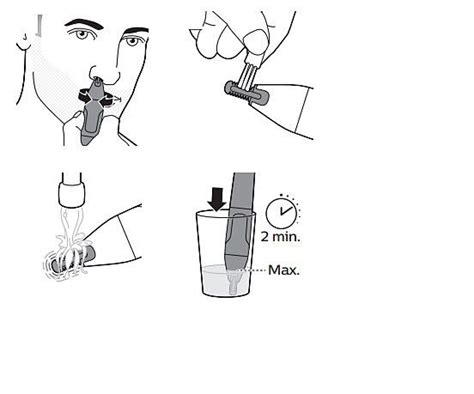 2 min.

Max.