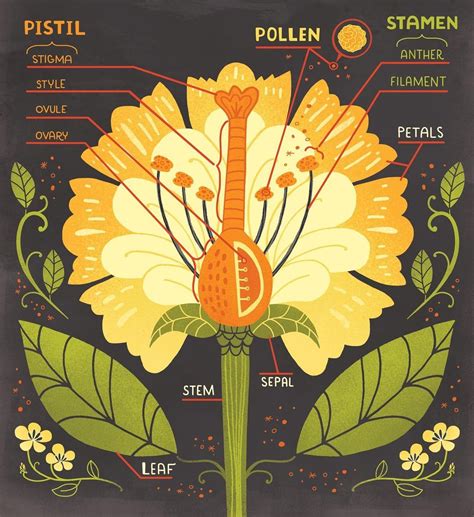 PISTIL
STIGMA
STYLE
OVULE
OVARY
POLLEN
STAMEN
ANTHER
FILAMENT
PETALS
STEM
SEPAL
LEAF