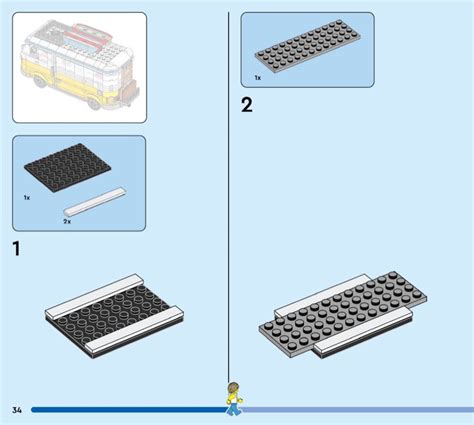 1x

2x

1

1x

2

34