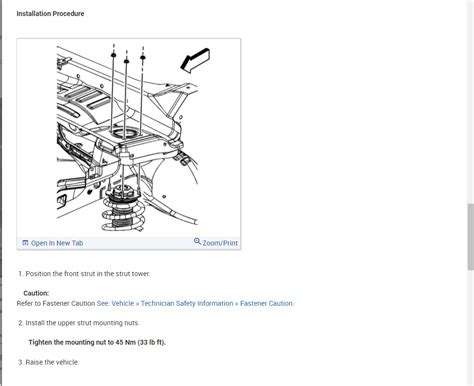 Installation Procedure

Open In New Tab

Zoom/Print

1. Position the front strut in the strut tower.

Caution:
Refer to Fastener Caution See: Vehicle » Technician Safety Information » Fastener Caution.

2. Install the upper strut mounting nuts.

Tighten the mounting nut to 45 Nm (33 lb ft).

3. Raise the vehicle.