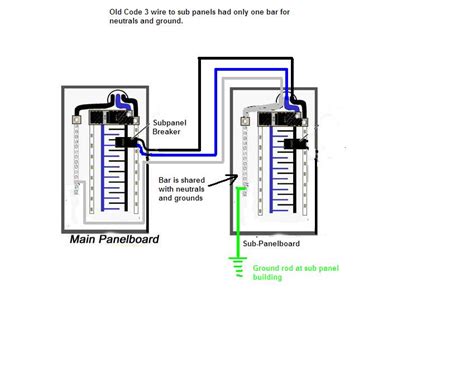 Old Code 3 wire to sub panels had only one bar for neutrals and ground.

Subpanel Breaker

Bar is shared with neutrals and grounds

Main Panelboard

Sub-Panelboard

Ground rod at sub panel building