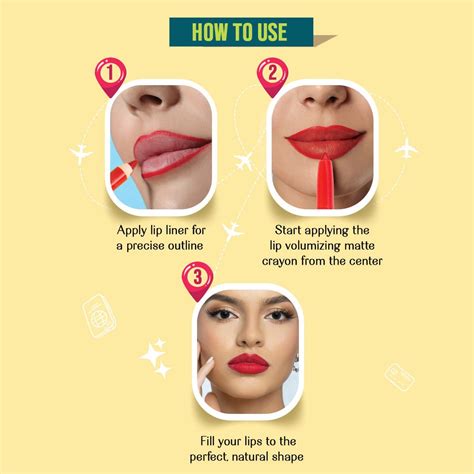 HOW TO USE

1

Apply lip liner for a precise outline

2

Start applying the lip volumizing matte crayon from the center

3

Fill your lips to the perfect, natural shape