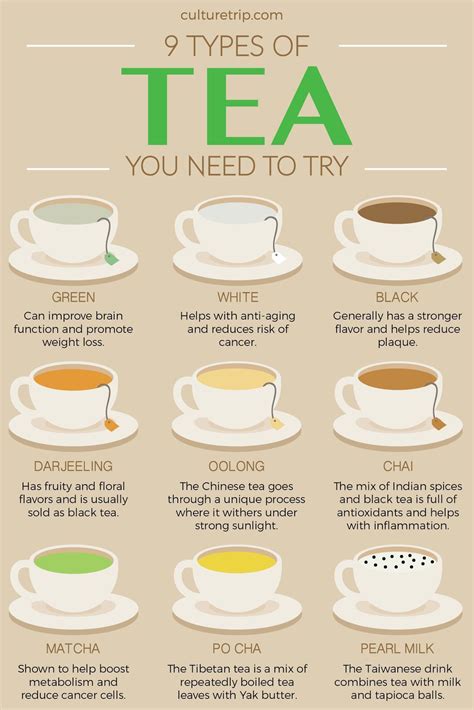 culturetrip.com

9 TYPES OF
TEA
YOU NEED TO TRY

GREEN
Can improve brain function and promote weight loss.

WHITE
Helps with anti-aging and reduces risk of cancer.

BLACK
Generally has a stronger flavor and helps reduce plaque.

DARJEELING
Has fruity and floral flavors and is usually sold as black tea.

OOLONG
The Chinese tea goes through a unique process where it withers under strong sunlight.

CHAI
The mix of Indian spices and black tea is full of antioxidants and helps with inflammation.

MATCHA
Shown to help boost metabolism and reduce cancer cells.

PO CHA
The Tibetan tea is a mix of repeatedly boiled tea leaves with Yak butter.

PEARL MILK
The Taiwanese drink combines tea with milk and tapioca balls.