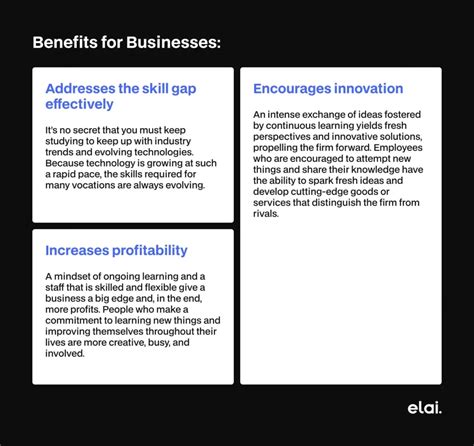 Benefits for Businesses:

Addresses the skill gap effectively

It's no secret that you must keep studying to keep up with industry trends and evolving technologies. Because technology is growing at such a rapid pace, the skills required for many vocations are always evolving.

Increases profitability

A mindset of ongoing learning and a staff that is skilled and flexible give a business a big edge and, in the end, more profits. People who make a commitment to learning new things and improving themselves throughout their lives are more creative, busy, and involved.

Encourages innovation

An intense exchange of ideas fostered by continuous learning yields fresh perspectives and innovative solutions, propelling the firm forward. Employees who are encouraged to attempt new things and share their knowledge have the ability to spark fresh ideas and develop cutting-edge goods or services that distinguish the firm from rivals.

elai.