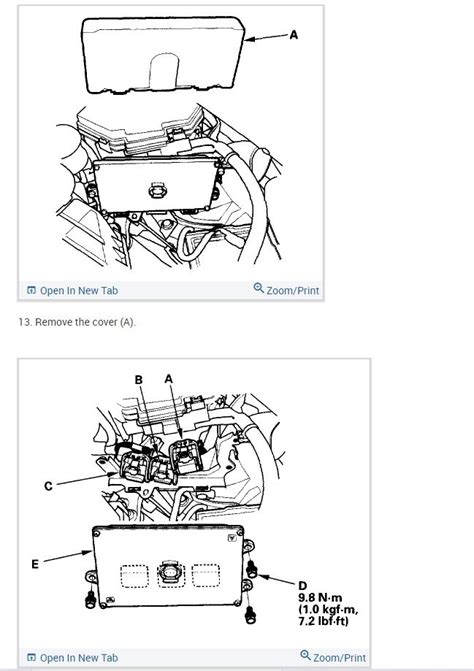 A

Open In New Tab

Zoom/Print

13. Remove the cover (A).

B A

C

E

D
9.8 N·m
(1.0 kgf·m,
7.2 lbf·ft)

Open In New Tab

Zoom/Print