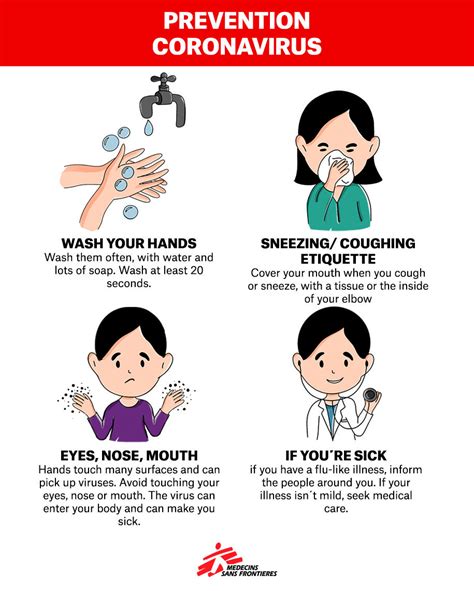 PREVENTION CORONAVIRUS

WASH YOUR HANDS
Wash them often, with water and lots of soap. Wash at least 20 seconds.

SNEEZING/ COUGHING ETIQUETTE
Cover your mouth when you cough or sneeze, with a tissue or the inside of your elbow

EYES, NOSE, MOUTH
Hands touch many surfaces and can pick up viruses. Avoid touching your eyes, nose or mouth. The virus can enter your body and can make you sick.

IF YOU´RE SICK
if you have a flu-like illness, inform the people around you. If your illness isn´t mild, seek medical care.

MEDECINS SANS FRONTIERES