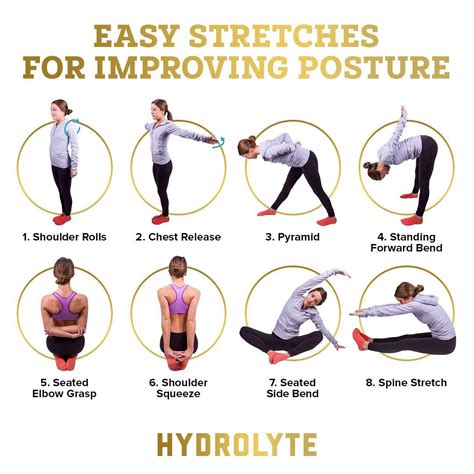 EASY STRETCHES FOR IMPROVING POSTURE

1. Shoulder Rolls

2. Chest Release

3. Pyramid

4. Standing Forward Bend

5. Seated Elbow Grasp

6. Shoulder Squeeze

7. Seated Side Bend

8. Spine Stretch

HYDROLYTE