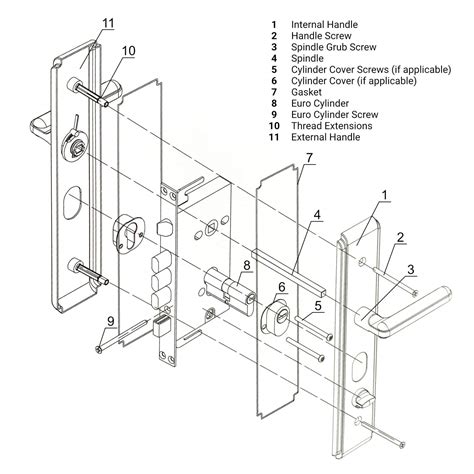 1 Internal Handle
2 Handle Screw
3 Spindle Grub Screw
4 Spindle
5 Cylinder Cover Screws (if applicable)
6 Cylinder Cover (if applicable)
7 Gasket
8 Euro Cylinder
9 Euro Cylinder Screw
10 Thread Extensions
11 External Handle

11
10
7
1
4
2
3
8
6
5
9