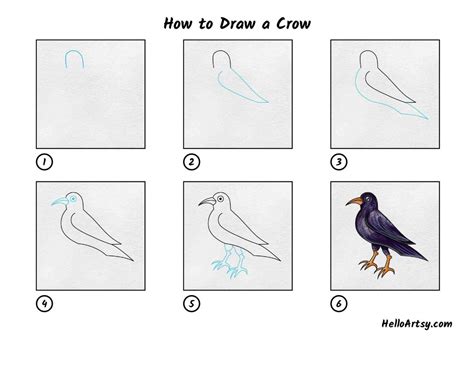 How to Draw a Crow

1

2

3

4

5

6

HelloArtsy.com