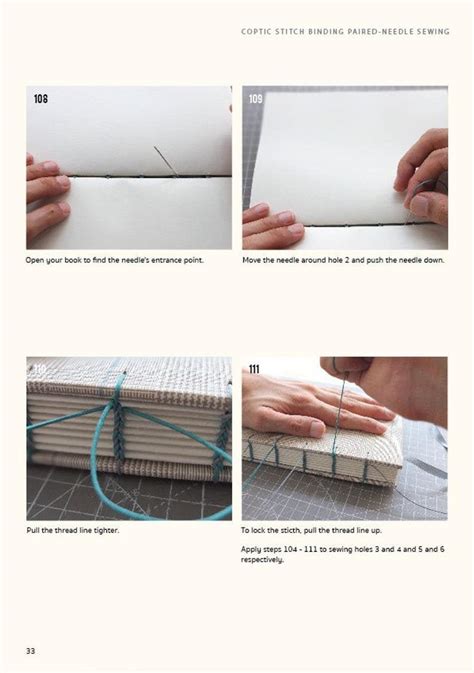 COPTIC STITCH BINDING PAIRED-NEEDLE SEWING

108

Open your book to find the needle's entrance point.

109

Move the needle around hole 2 and push the needle down.

110

Pull the thread line tighter.

111

To lock the stitch, pull the thread line up.

Apply steps 104 - 111 to sewing holes 3 and 4 and 5 and 6 respectively.

33