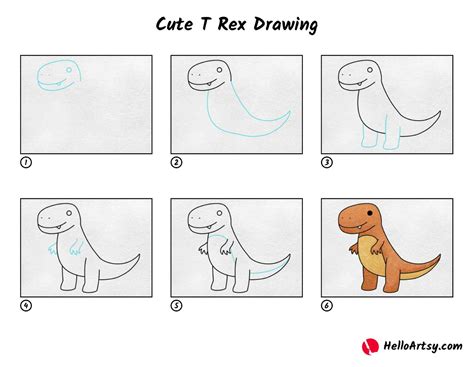 Cute T Rex Drawing

1

2

3

4

5

6

HelloArtsy.com