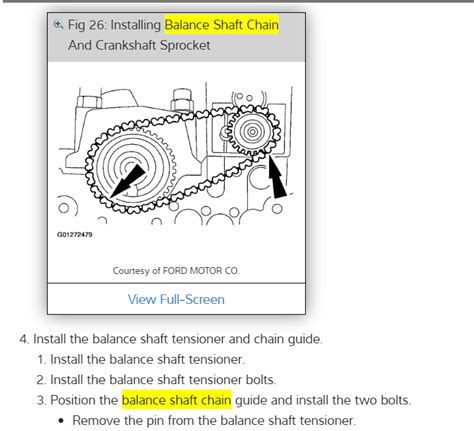 Fig 26: Installing Balance Shaft Chain And Crankshaft Sprocket

G01272479

Courtesy of FORD MOTOR CO.

View Full-Screen

4. Install the balance shaft tensioner and chain guide.

1. Install the balance shaft tensioner.

2. Install the balance shaft tensioner bolts.

3. Position the balance shaft chain guide and install the two bolts.

• Remove the pin from the balance shaft tensioner.