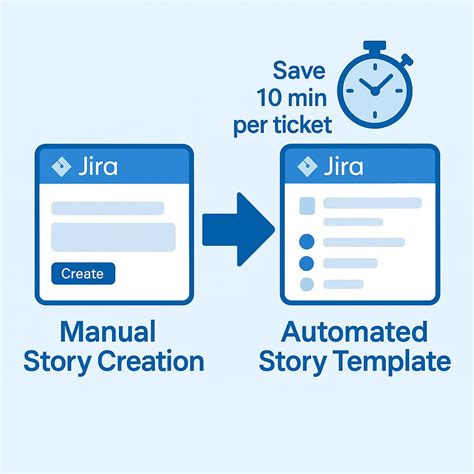 Save 10 min per ticket

Jira

Create

Manual Story Creation

Jira

Automated Story Template