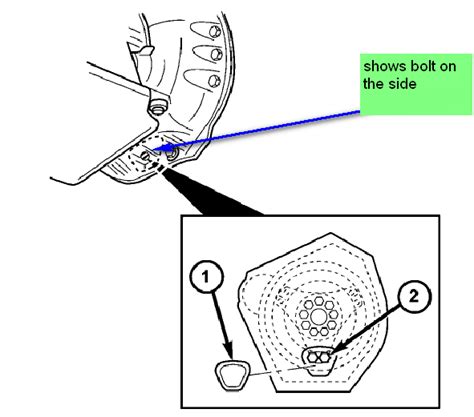 shows bolt on the side

1

2